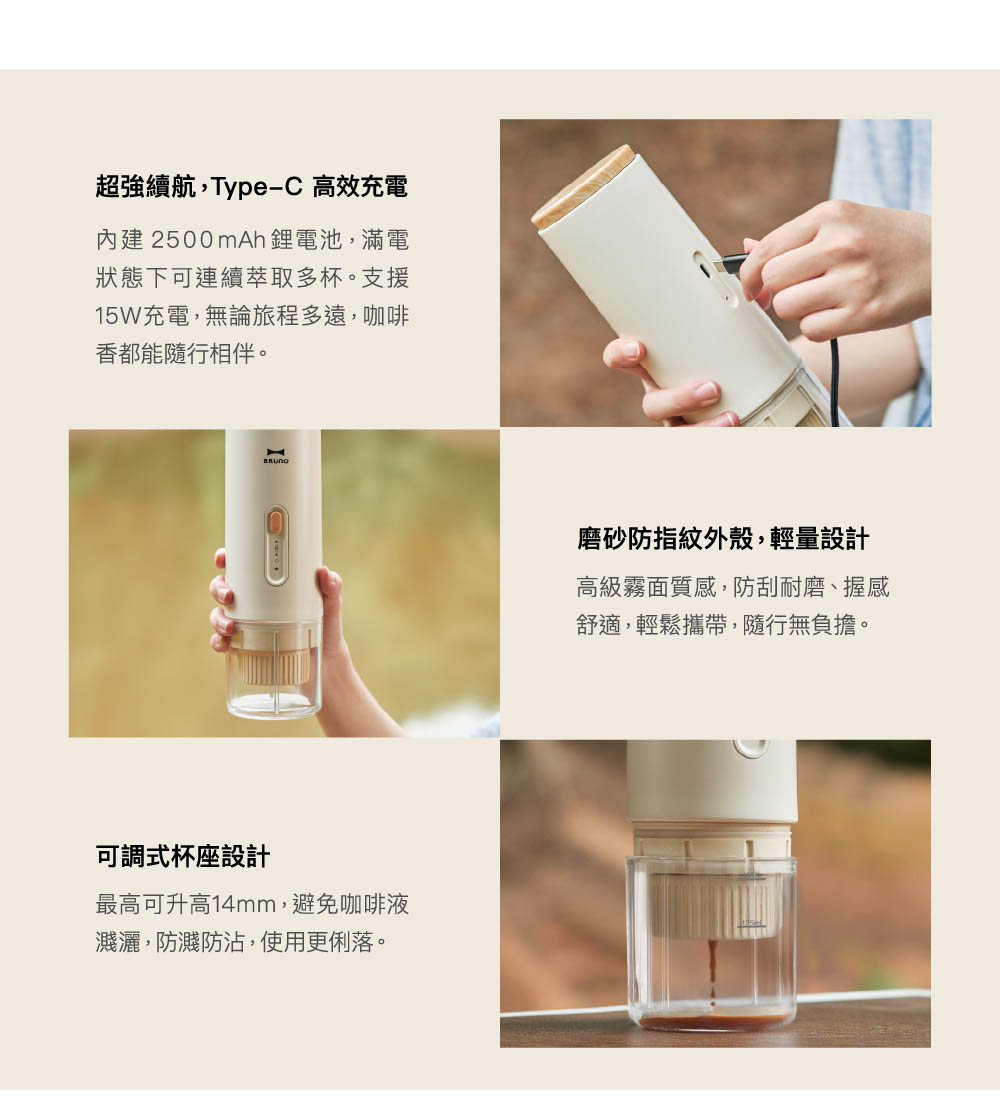 超強續航，Type-C 高效充電

內建 2500mAh 鋰電池，滿電狀態下可連續萃取多杯。支援15W充電，無論旅程多遠，咖啡香都能隨行相伴。

BRUNO

磨砂防指紋外殼，輕量設計

高級霧面質感，防刮耐磨、握感舒適，輕鬆攜帶，隨行無負擔。

可調式杯座設計

最高可升高14mm，避免咖啡液濺灑，防濺防沾，使用更俐落。

125ml